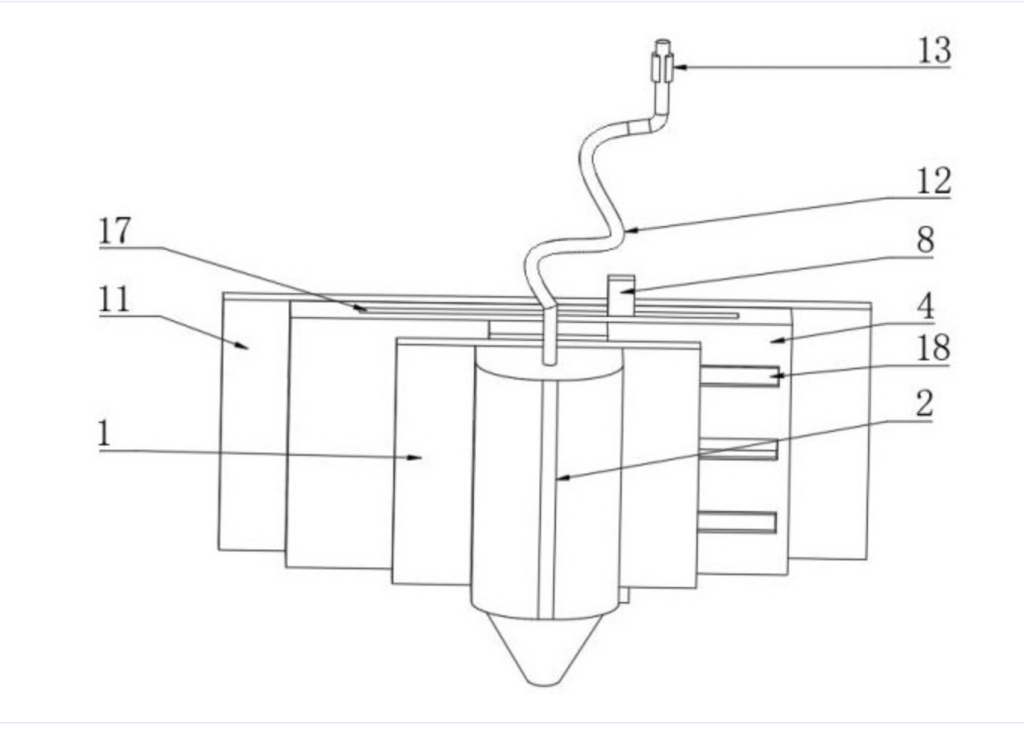 13

12

17

8

11

4

18

2

1